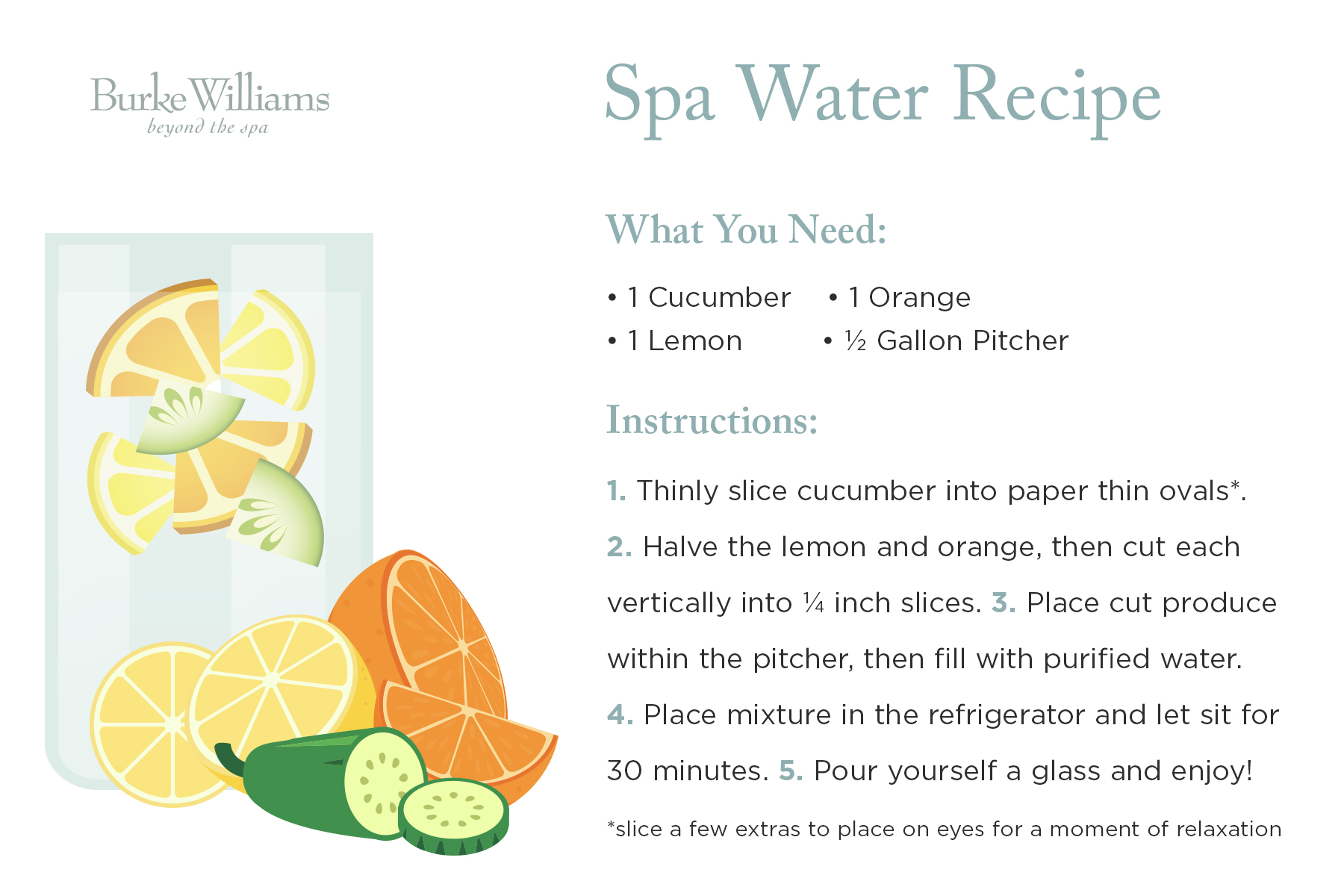 Burke Williams
beyond the spa

Spa Water Recipe

What You Need:

• 1 Cucumber
• 1 Lemon
• 1 Orange
• ½ Gallon Pitcher

Instructions:

1. Thinly slice cucumber into paper thin ovals*.
2. Halve the lemon and orange, then cut each vertically into ¼ inch slices. 3. Place cut produce within the pitcher, then fill with purified water.
4. Place mixture in the refrigerator and let sit for 30 minutes. 5. Pour yourself a glass and enjoy!

*slice a few extras to place on eyes for a moment of relaxation